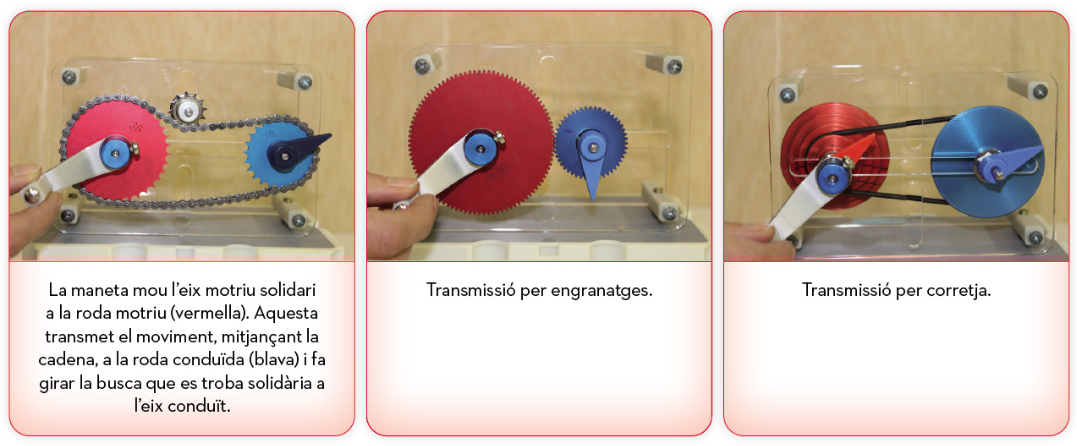 La maneta mou l'eix motriu solidari a la roda motriu (vermella). Aquesta transmet el moviment, mitjançant la cadena, a la roda conduïda (blava) i fa girar la busca que es troba solidària a l'eix conduït.

Transmissió per engranatges.

Transmissió per corretja.